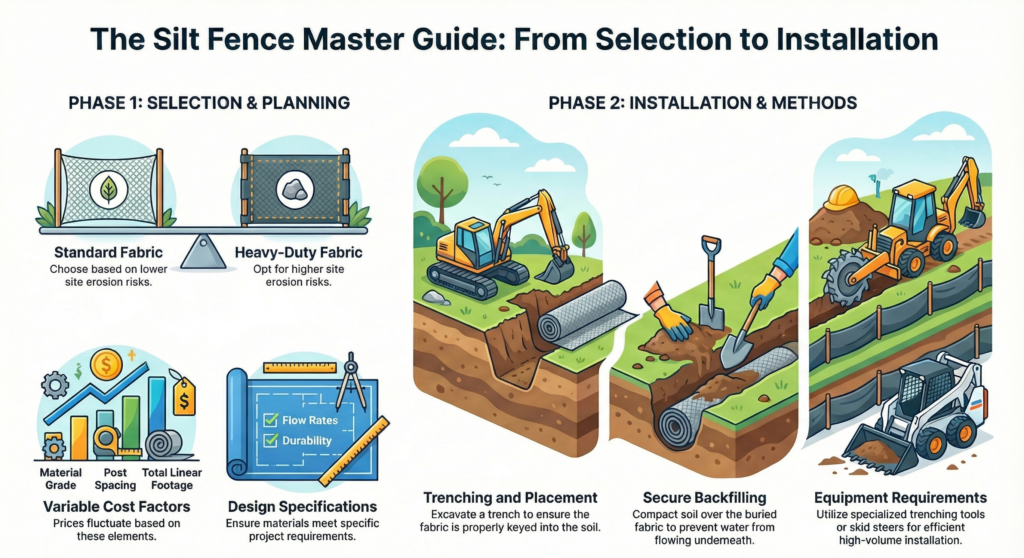 The Silt Fence Master Guide: From Selection to Installation

PHASE 1: SELECTION & PLANNING

Standard Fabric
Choose based on lower site erosion risks.

Heavy-Duty Fabric
Opt for higher site erosion risks.

$

$

Material Grade

Post Spacing

Total Linear Footage

Variable Cost Factors
Prices fluctuate based on these elements.

Flow Rates

Durability

Design Specifications
Ensure materials meet specific project requirements.

PHASE 2: INSTALLATION & METHODS

Trenching and Placement
Excavate a trench to ensure the fabric is properly keyed into the soil.

Secure Backfilling
Compact soil over the buried fabric to prevent water from flowing underneath.

Equipment Requirements
Utilize specialized trenching tools or skid steers for efficient high-volume installation.