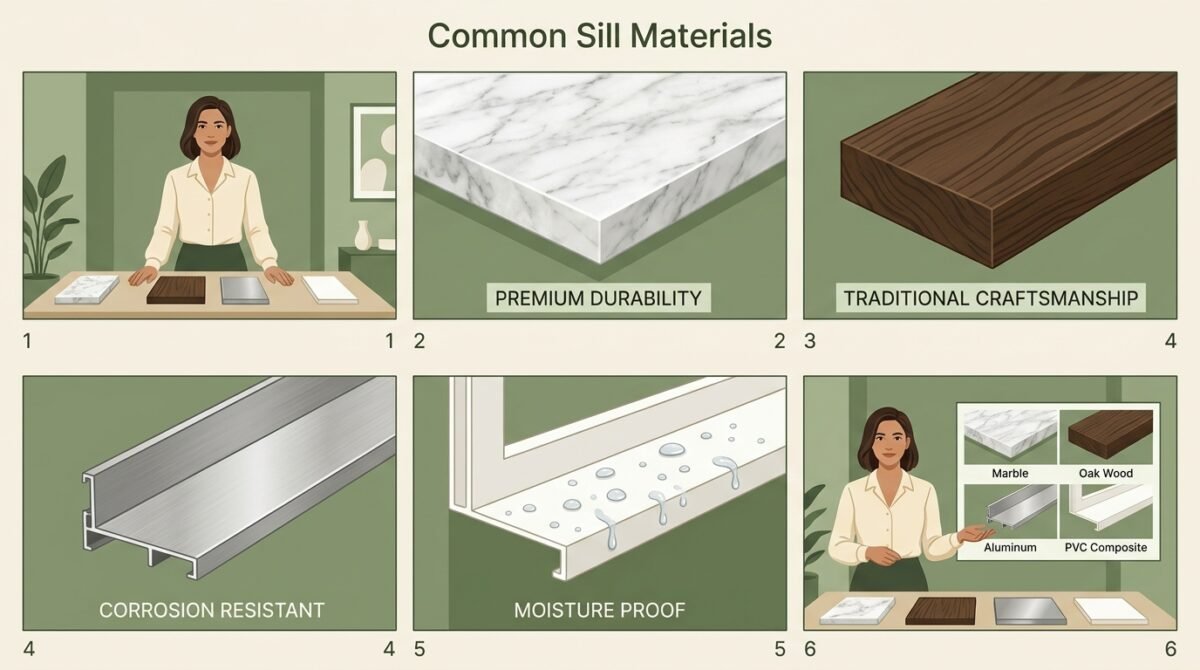 Common Sill Materials

1

1

PREMIUM DURABILITY

2

2

TRADITIONAL CRAFTSMANSHIP

3

4

CORROSION RESISTANT

4

4

MOISTURE PROOF

5

5

Marble

Oak Wood

Aluminum

PVC Composite

6

6