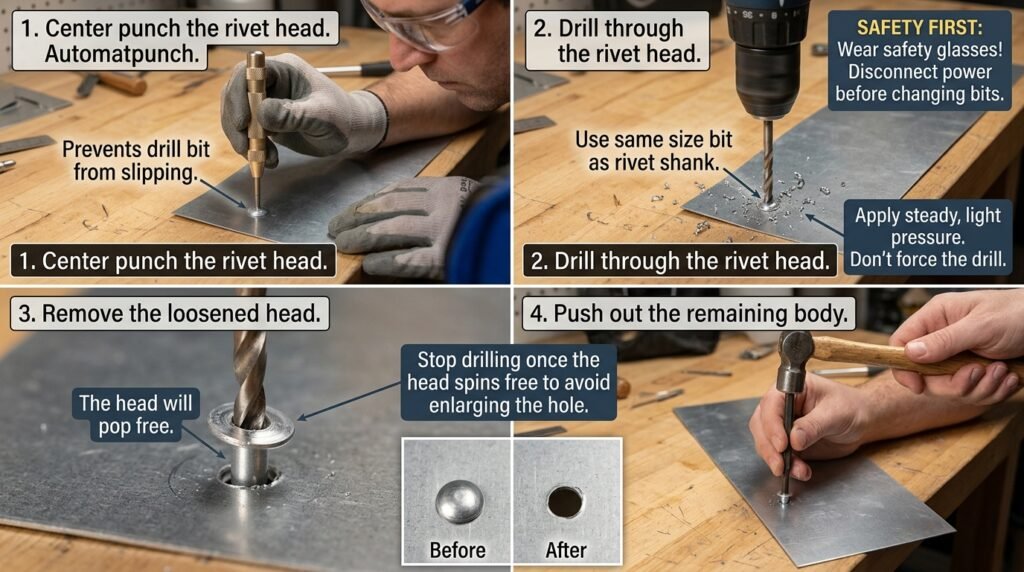 1. Center punch the rivet head.
Automatpunch.

Prevents drill bit from slipping.

1. Center punch the rivet head.

2. Drill through the rivet head.

SAFETY FIRST:
Wear safety glasses!
Disconnect power before changing bits.

Use same size bit as rivet shank.

Apply steady, light pressure.
Don't force the drill.

2. Drill through the rivet head.

3. Remove the loosened head.

The head will pop free.

Stop drilling once the head spins free to avoid enlarging the hole.

Before

After

4. Push out the remaining body.